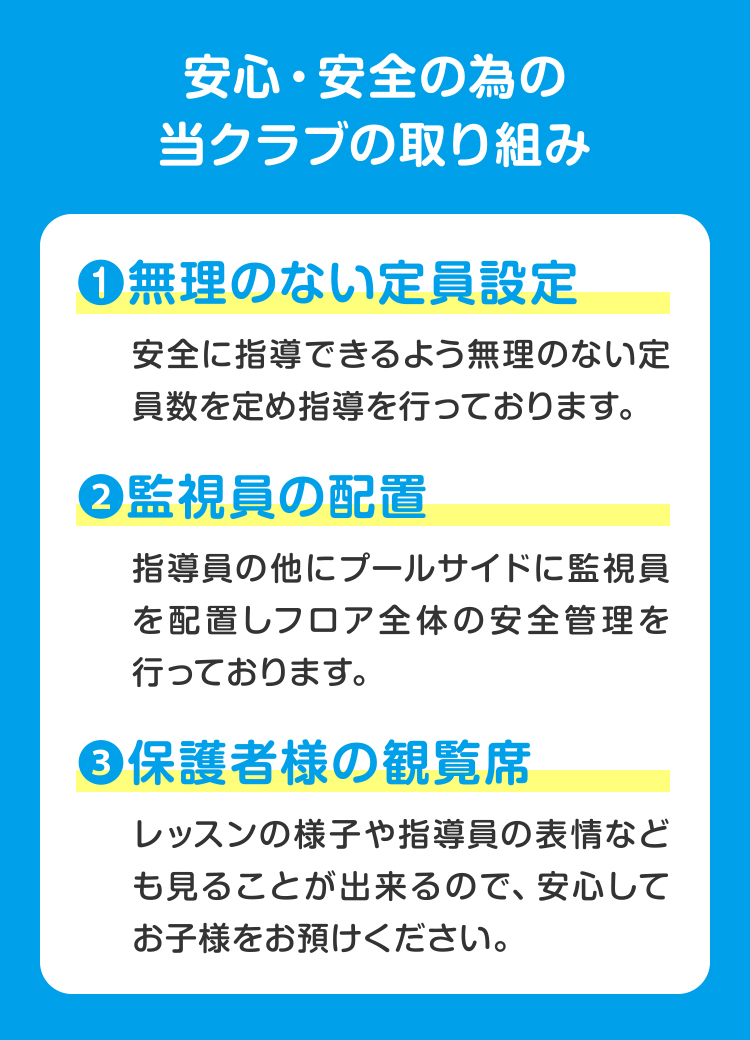 安心・安全の為の
当クラブの取り組み

❶無理のない定員設定

安全に指導できるよう無理のない定員数を定め指導を行っております。

❷監視員の配置

指導員の他にプールサイドに監視員を配置しフロア全体の安全管理を行っております。

❸保護者様の観覧席

レッスンの様子や指導員の表情なども見ることが出来るので、安心してお子様をお預けください。